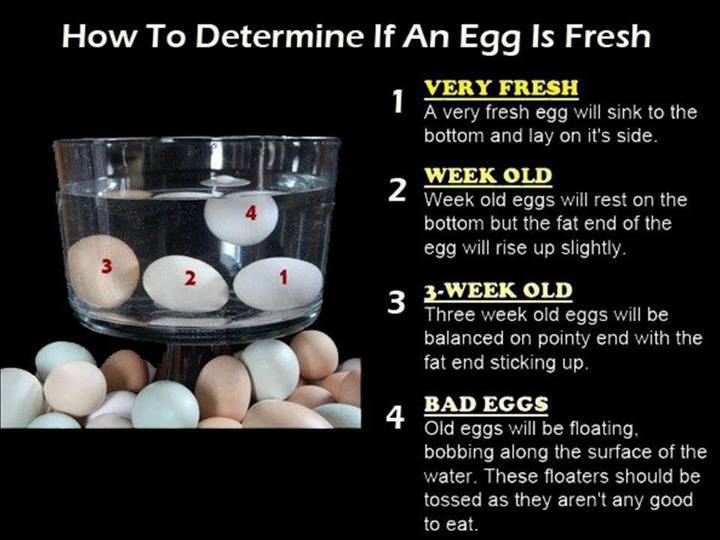 How To Determine If An Egg Is Fresh

4

3

2

1

1 VERY FRESH
A very fresh egg will sink to the bottom and lay on it's side.

2 WEEK OLD
Week old eggs will rest on the bottom but the fat end of the egg will rise up slightly.

3 3-WEEK OLD
Three week old eggs will be balanced on pointy end with the fat end sticking up.

4 BAD EGGS
Old eggs will be floating, bobbing along the surface of the water. These floaters should be tossed as they aren't any good to eat.