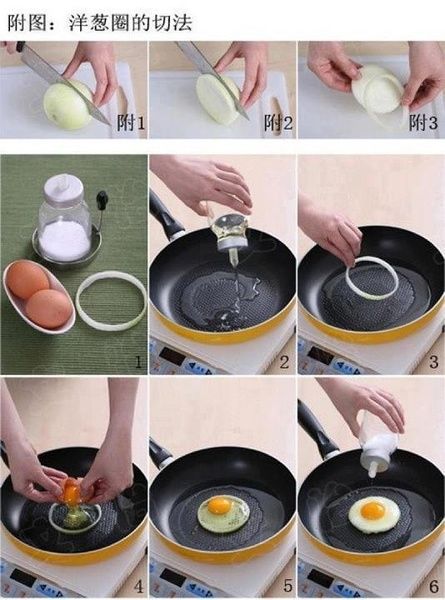 附图：洋葱圈的切法

附1

附2

附3

1

2

3

4

5

6