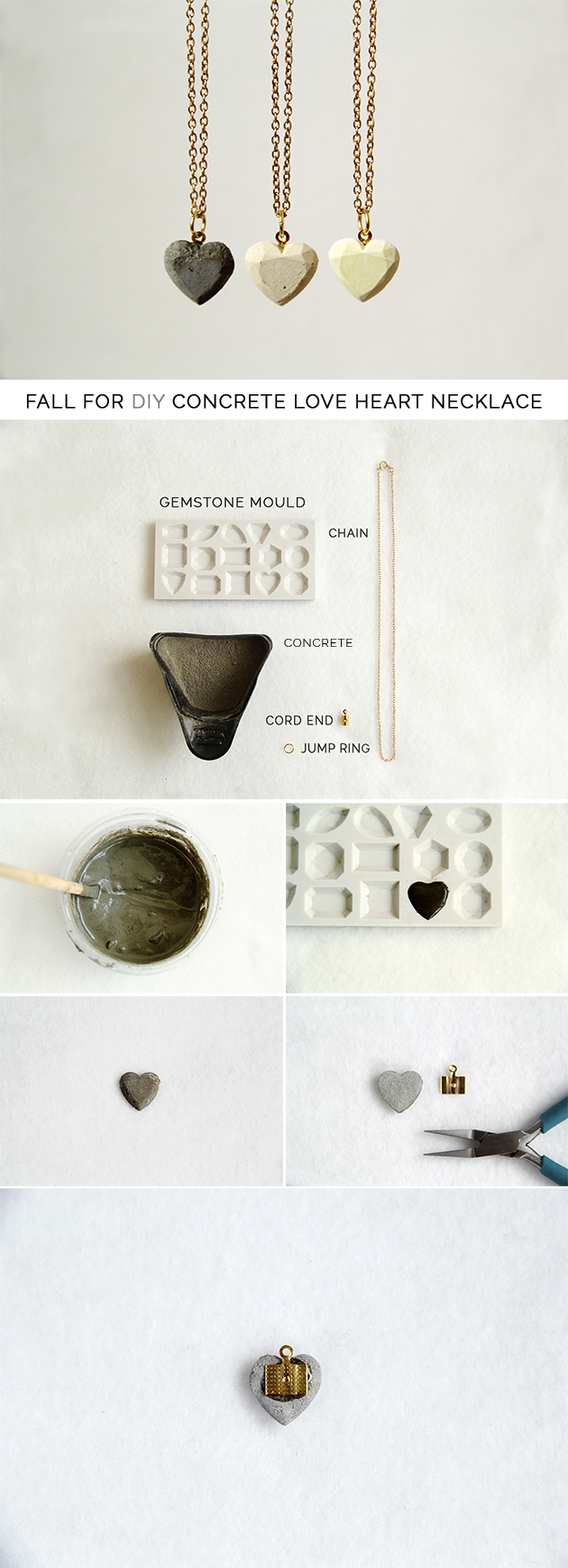 FALL FOR DIY CONCRETE LOVE HEART NECKLACE

GEMSTONE MOULD

CHAIN

CONCRETE

CORD END

JUMP RING