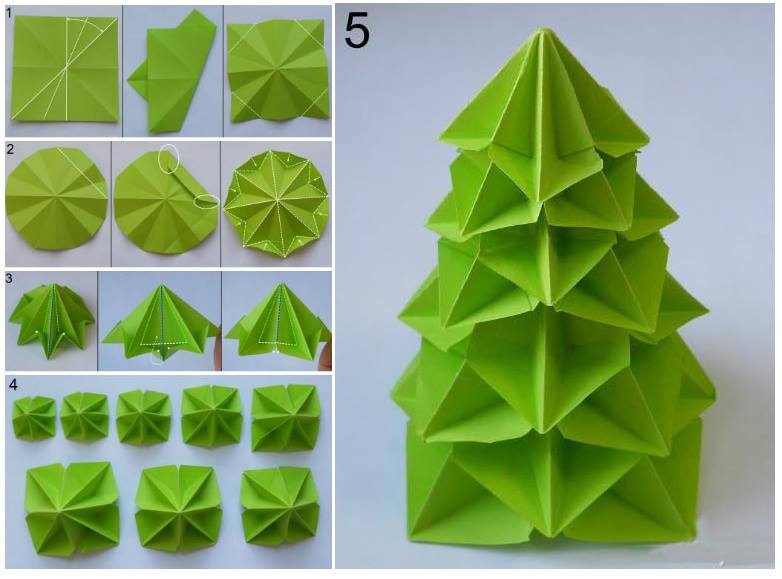 1

2

3

4

5